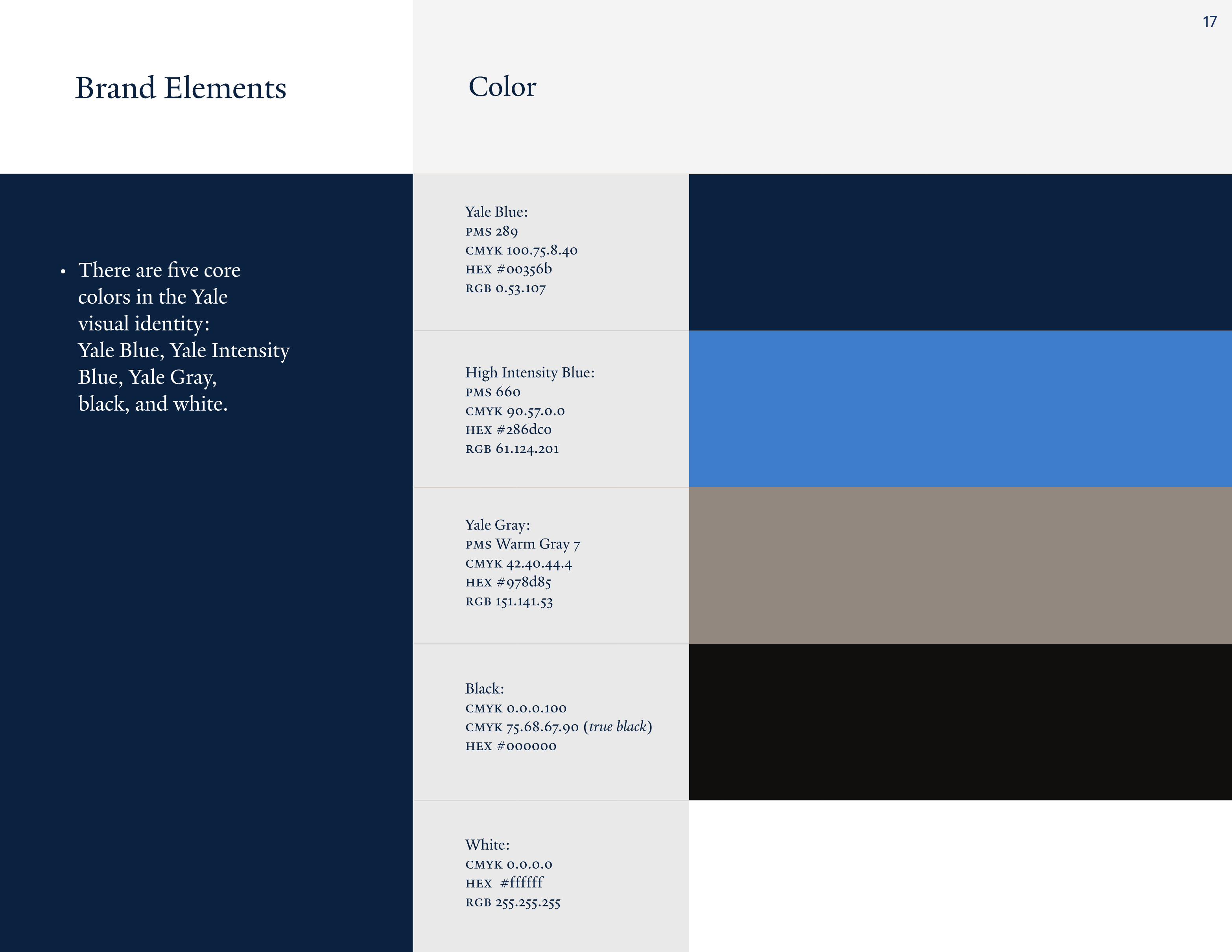 17

Brand Elements

Color

• There are five core colors in the Yale visual identity: Yale Blue, Yale Intensity Blue, Yale Gray, black, and white.

Yale Blue:
PMS 289
CMYK 100.75.8.40
HEX #00356b
RGB 0.53.107

High Intensity Blue:
PMS 660
CMYK 90.57.0.0
HEX #286dc0
RGB 61.124.201

Yale Gray:
PMS Warm Gray 7
CMYK 42.40.44.4
HEX #978d85
RGB 151.141.53

Black:
CMYK 0.0.0.100
CMYK 75.68.67.90 (true black)
HEX #000000

White:
CMYK 0.0.0.0
HEX #ffffff
RGB 255.255.255