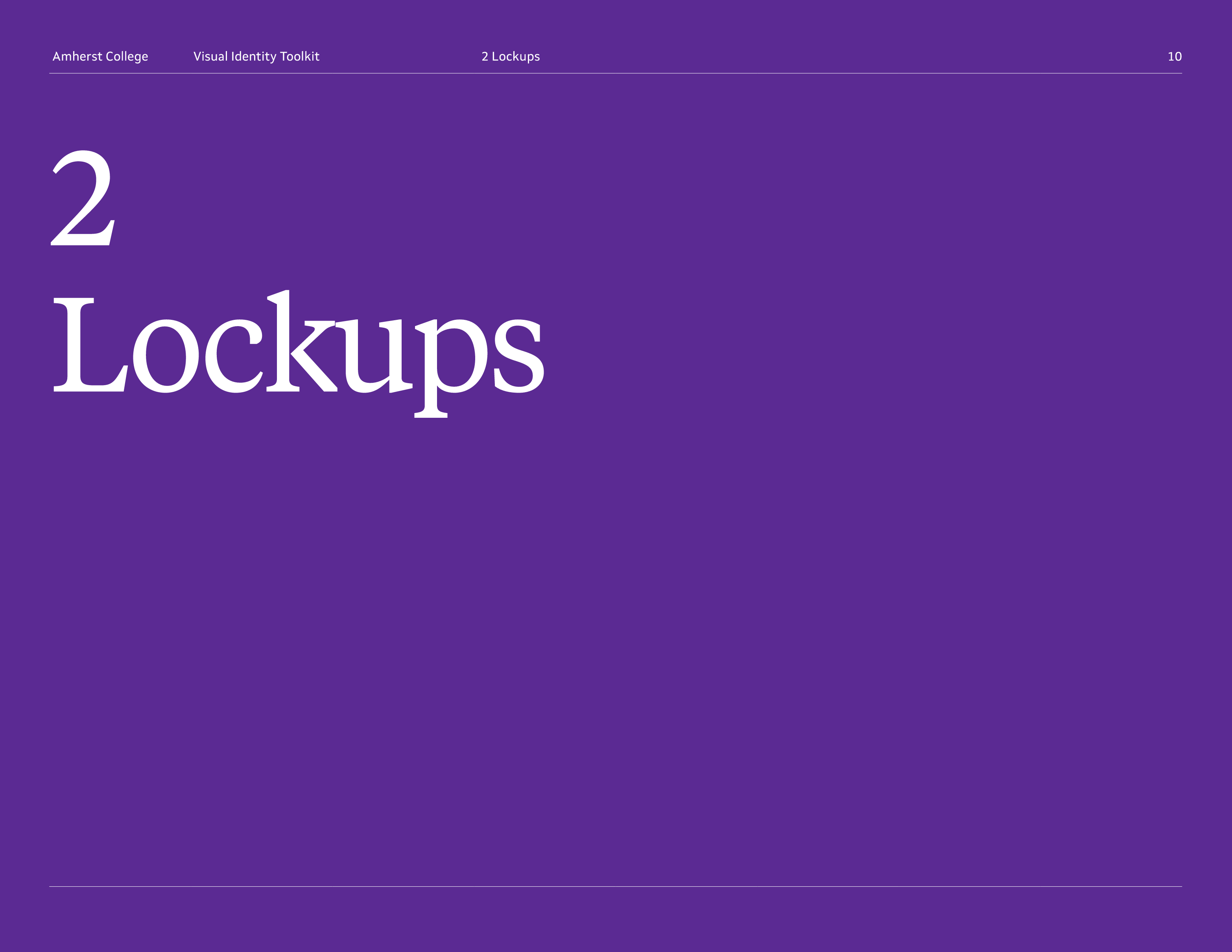 Amherst College Visual Identity Toolkit 2 Lockups 10

2

Lockups